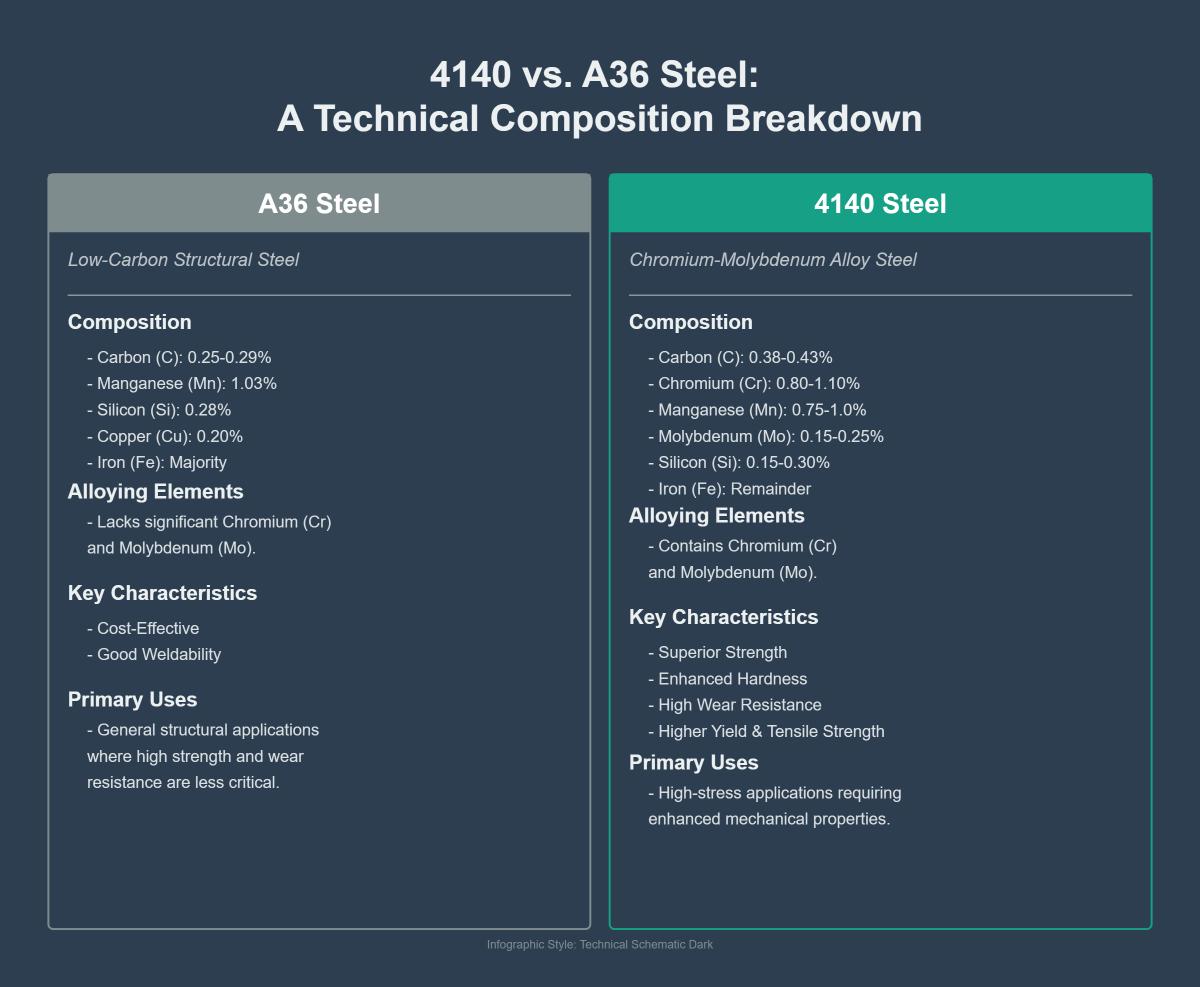 4140 vs. A36 Steel:
A Technical Composition Breakdown

A36 Steel

Low-Carbon Structural Steel

Composition

- Carbon (C): 0.25-0.29%
- Manganese (Mn): 1.03%
- Silicon (Si): 0.28%
- Copper (Cu): 0.20%
- Iron (Fe): Majority

Alloying Elements

- Lacks significant Chromium (Cr) and Molybdenum (Mo).

Key Characteristics

- Cost-Effective
- Good Weldability

Primary Uses

- General structural applications where high strength and wear resistance are less critical.

4140 Steel

Chromium-Molybdenum Alloy Steel

Composition

- Carbon (C): 0.38-0.43%
- Chromium (Cr): 0.80-1.10%
- Manganese (Mn): 0.75-1.0%
- Molybdenum (Mo): 0.15-0.25%
- Silicon (Si): 0.15-0.30%
- Iron (Fe): Remainder

Alloying Elements

- Contains Chromium (Cr) and Molybdenum (Mo).

Key Characteristics

- Superior Strength
- Enhanced Hardness
- High Wear Resistance
- Higher Yield & Tensile Strength

Primary Uses

- High-stress applications requiring enhanced mechanical properties.

Infographic Style: Technical Schematic Dark