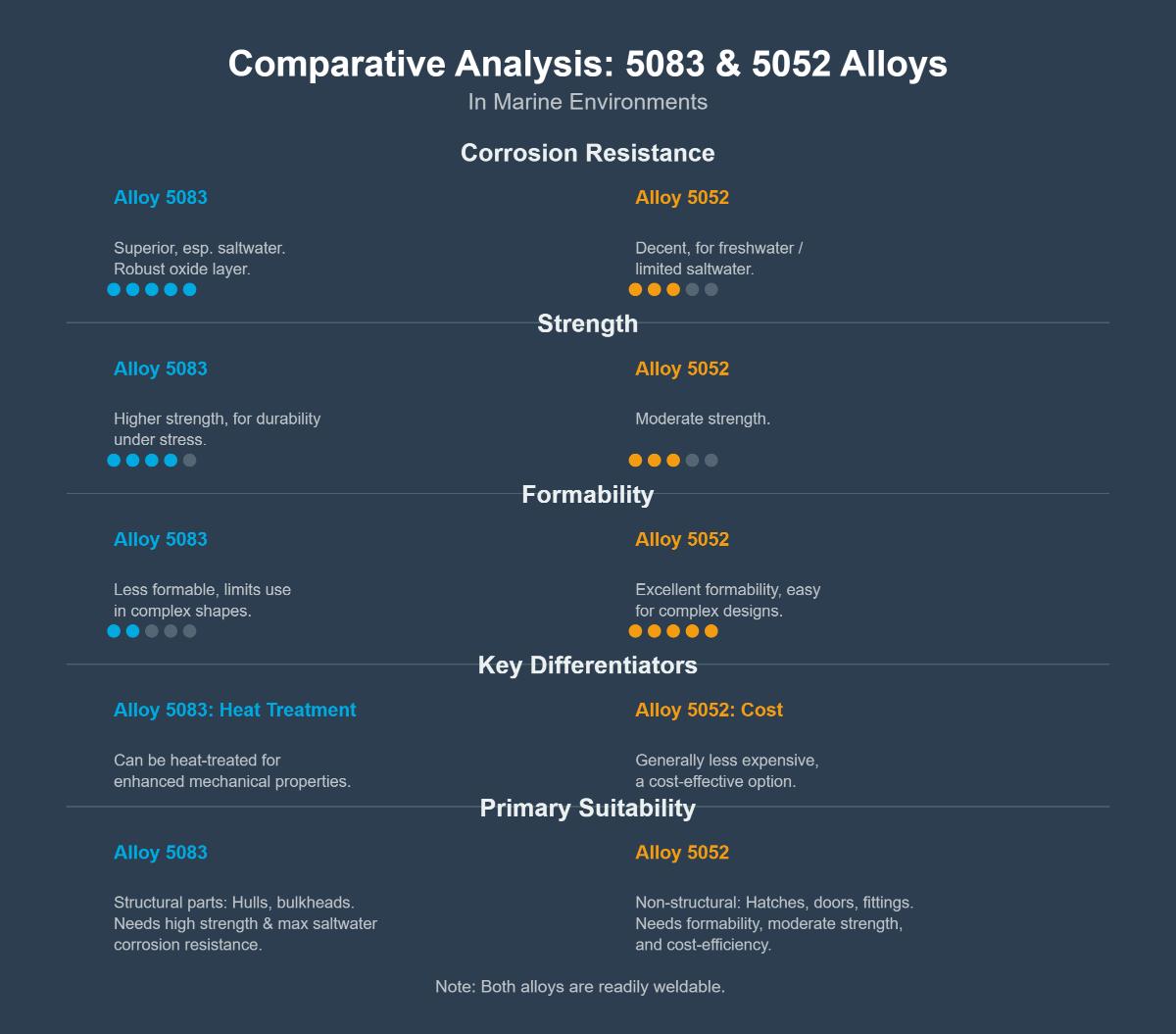 Comparative Analysis: 5083 & 5052 Alloys
In Marine Environments

Corrosion Resistance

Alloy 5083

Superior, esp. saltwater.
Robust oxide layer.

Alloy 5052

Decent, for freshwater / limited saltwater.

Strength

Alloy 5083

Higher strength, for durability under stress.

Alloy 5052

Moderate strength.

Formability

Alloy 5083

Less formable, limits use in complex shapes.

Alloy 5052

Excellent formability, easy for complex designs.

Key Differentiators

Alloy 5083: Heat Treatment

Can be heat-treated for enhanced mechanical properties.

Alloy 5052: Cost

Generally less expensive, a cost-effective option.

Primary Suitability

Alloy 5083

Structural parts: Hulls, bulkheads.
Needs high strength & max saltwater corrosion resistance.

Alloy 5052

Non-structural: Hatches, doors, fittings.
Needs formability, moderate strength, and cost-efficiency.

Note: Both alloys are readily weldable.