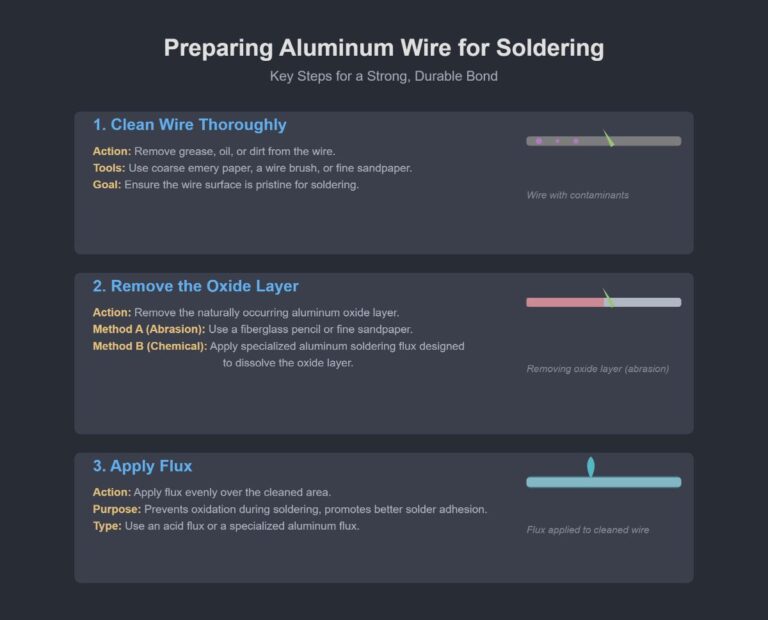 Preparing Aluminum Wire for Soldering

Key Steps for a Strong, Durable Bond

1. Clean Wire Thoroughly

Action: Remove grease, oil, or dirt from the wire.
Tools: Use coarse emery paper, a wire brush, or fine sandpaper.
Goal: Ensure the wire surface is pristine for soldering.

Wire with contaminants

2. Remove the Oxide Layer

Action: Remove the naturally occurring aluminum oxide layer.
Method A (Abrasion): Use a fiberglass pencil or fine sandpaper.
Method B (Chemical): Apply specialized aluminum soldering flux designed to dissolve the oxide layer.

Removing oxide layer (abrasion)

3. Apply Flux

Action: Apply flux evenly over the cleaned area.
Purpose: Prevents oxidation during soldering, promotes better solder adhesion.
Type: Use an acid flux or a specialized aluminum flux.

Flux applied to cleaned wire