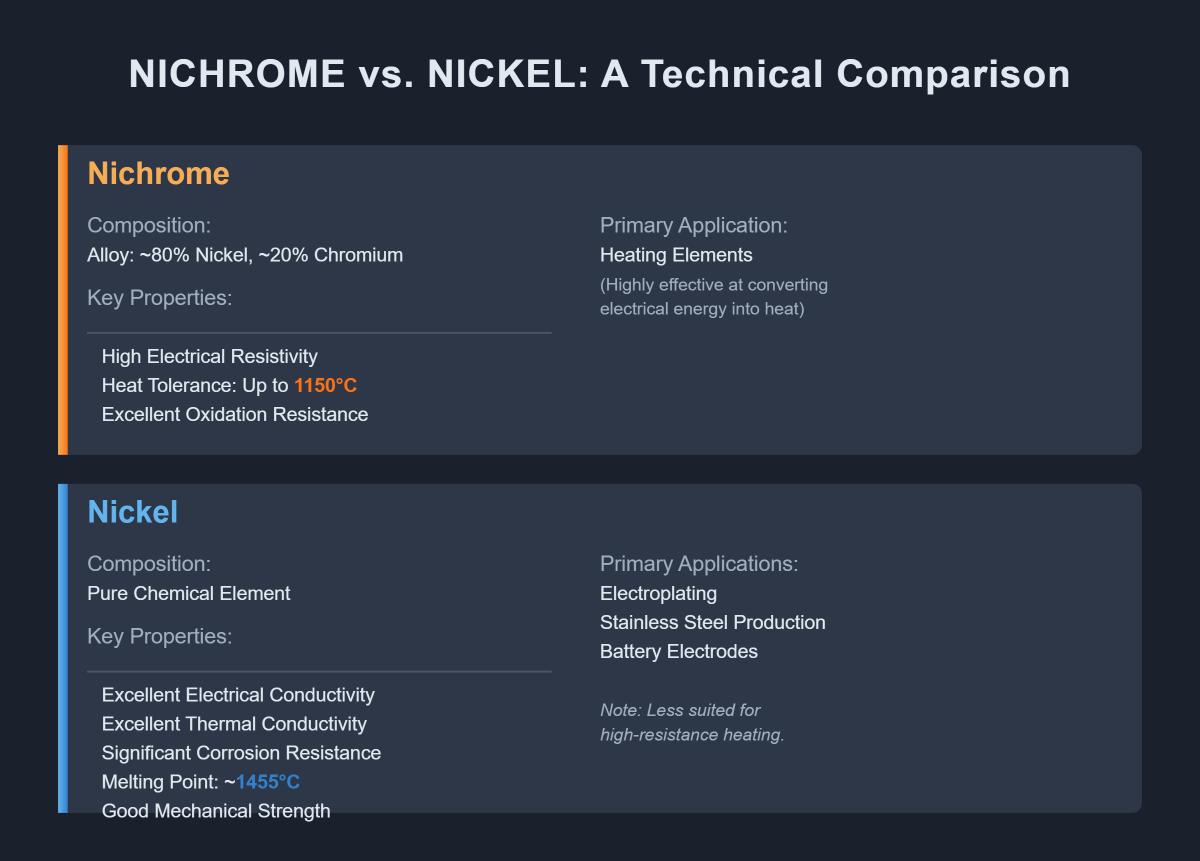 NICHROME vs. NICKEL: A Technical Comparison

Nichrome

Composition:
Alloy: ~80% Nickel, ~20% Chromium

Key Properties:

High Electrical Resistivity
Heat Tolerance: Up to 1150°C
Excellent Oxidation Resistance

Primary Application:
Heating Elements
(Highly effective at converting electrical energy into heat)

Nickel

Composition:
Pure Chemical Element

Key Properties:

Excellent Electrical Conductivity
Excellent Thermal Conductivity
Significant Corrosion Resistance
Melting Point: ~1455°C
Good Mechanical Strength

Primary Applications:
Electroplating
Stainless Steel Production
Battery Electrodes

Note: Less suited for high-resistance heating.