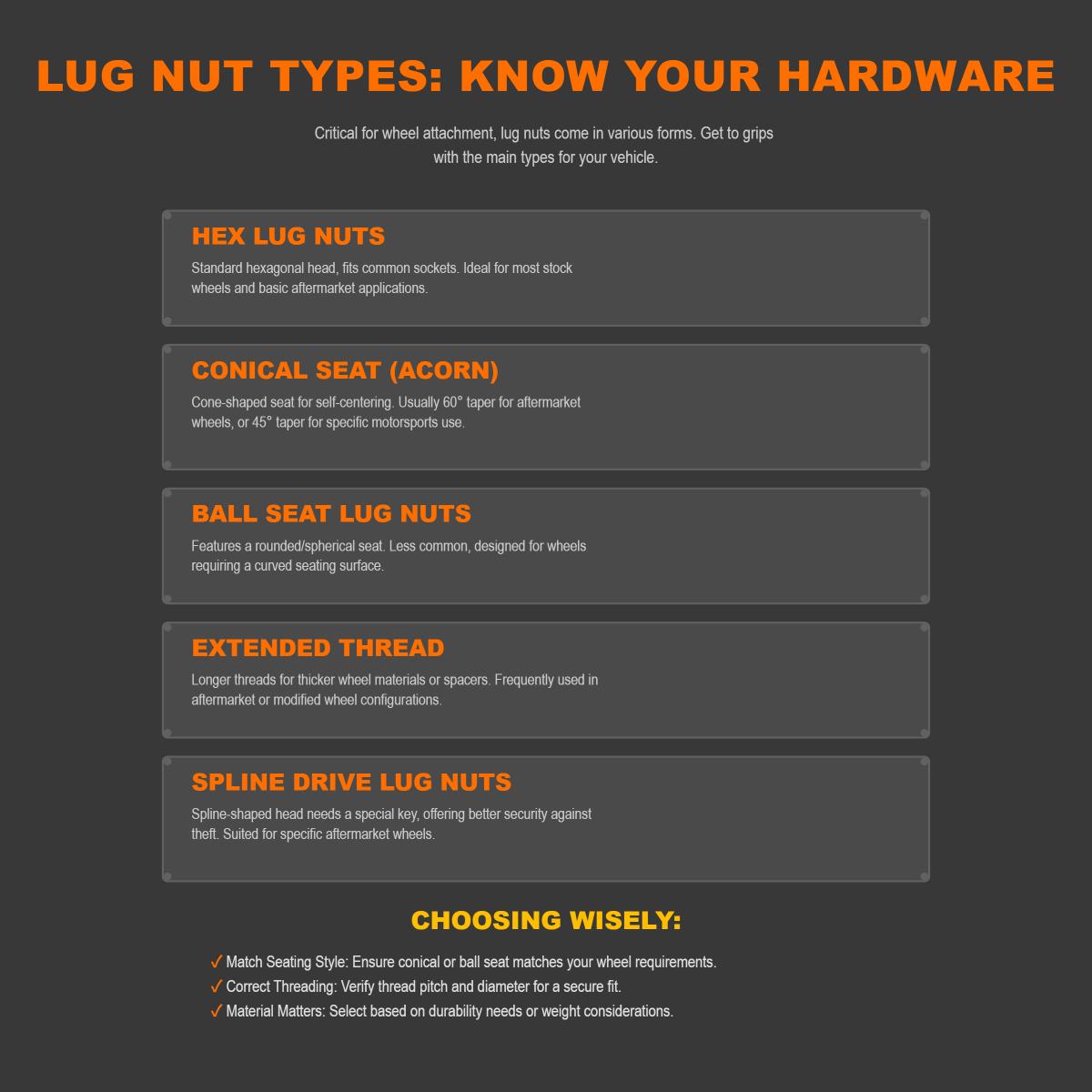 LUG NUT TYPES: KNOW YOUR HARDWARE

Critical for wheel attachment, lug nuts come in various forms. Get to grips with the main types for your vehicle.

HEX LUG NUTS

Standard hexagonal head, fits common sockets. Ideal for most stock wheels and basic aftermarket applications.

CONICAL SEAT (ACORN)

Cone-shaped seat for self-centering. Usually 60° taper for aftermarket wheels, or 45° taper for specific motorsports use.

BALL SEAT LUG NUTS

Features a rounded/spherical seat. Less common, designed for wheels requiring a curved seating surface.

EXTENDED THREAD

Longer threads for thicker wheel materials or spacers. Frequently used in aftermarket or modified wheel configurations.

SPLINE DRIVE LUG NUTS

Spline-shaped head needs a special key, offering better security against theft. Suited for specific aftermarket wheels.

CHOOSING WISELY:

✓ Match Seating Style: Ensure conical or ball seat matches your wheel requirements.
✓ Correct Threading: Verify thread pitch and diameter for a secure fit.
✓ Material Matters: Select based on durability needs or weight considerations.