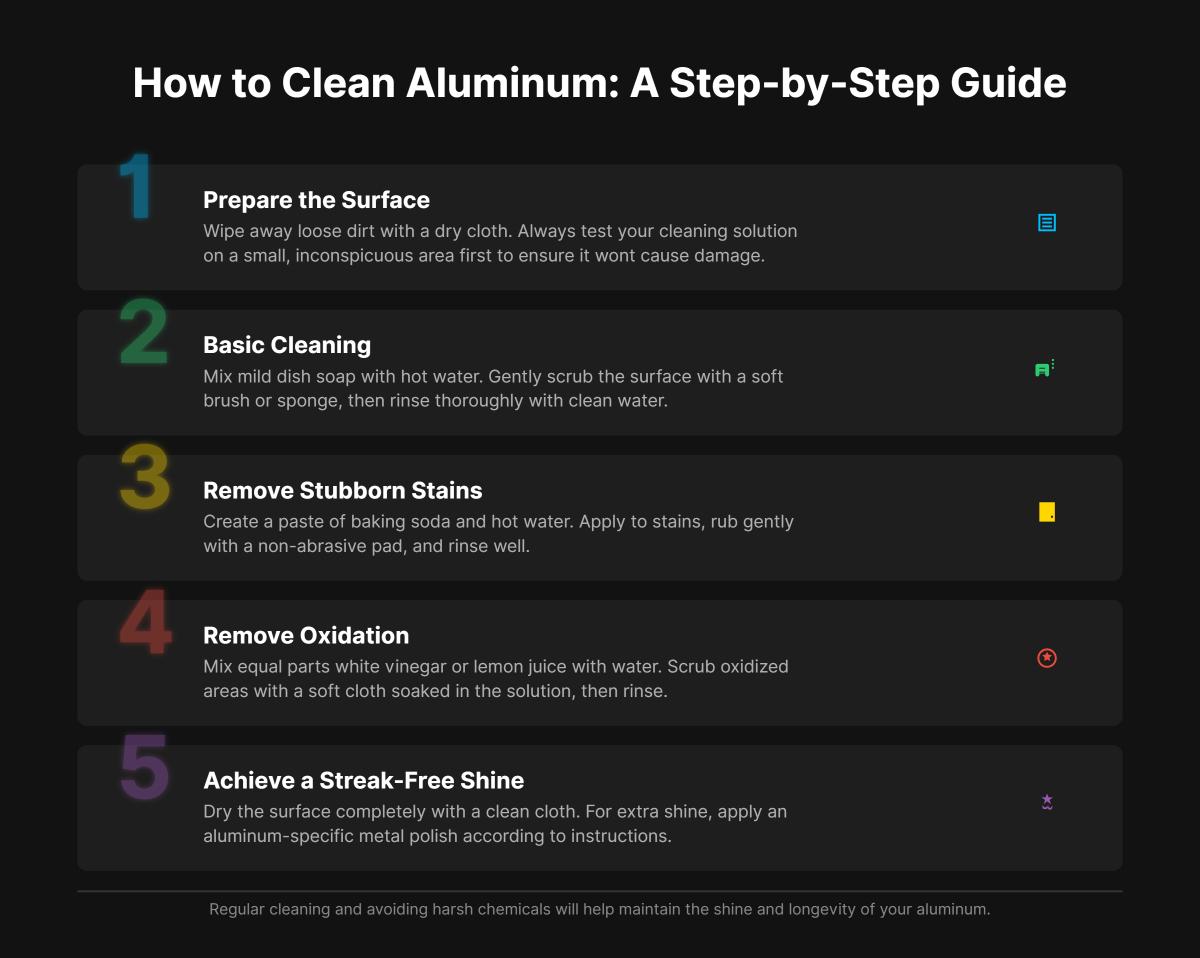 How to Clean Aluminum: A Step-by-Step Guide

1

Prepare the Surface

Wipe away loose dirt with a dry cloth. Always test your cleaning solution on a small, inconspicuous area first to ensure it wont cause damage.

2

Basic Cleaning

Mix mild dish soap with hot water. Gently scrub the surface with a soft brush or sponge, then rinse thoroughly with clean water.

3

Remove Stubborn Stains

Create a paste of baking soda and hot water. Apply to stains, rub gently with a non-abrasive pad, and rinse well.

4

Remove Oxidation

Mix equal parts white vinegar or lemon juice with water. Scrub oxidized areas with a soft cloth soaked in the solution, then rinse.

5

Achieve a Streak-Free Shine

Dry the surface completely with a clean cloth. For extra shine, apply an aluminum-specific metal polish according to instructions.

Regular cleaning and avoiding harsh chemicals will help maintain the shine and longevity of your aluminum.