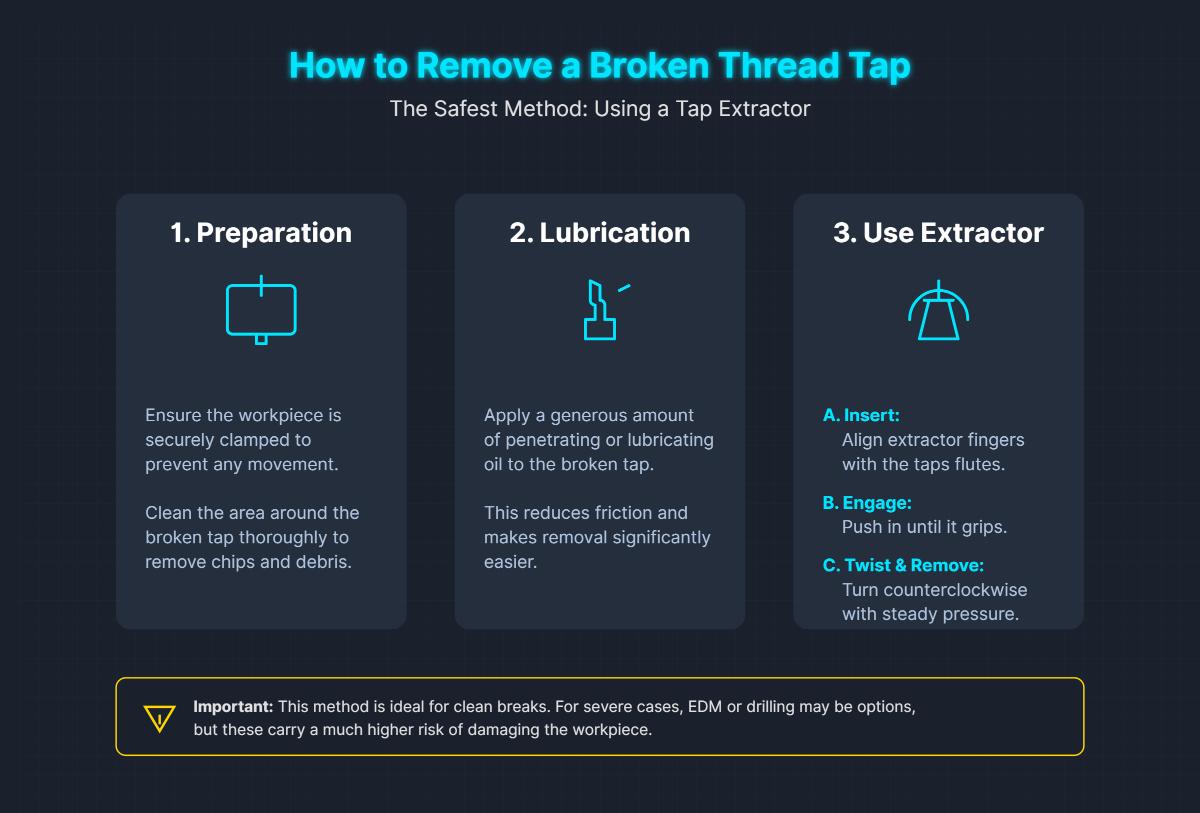 How to Remove a Broken Thread Tap

The Safest Method: Using a Tap Extractor

1. Preparation

Ensure the workpiece is securely clamped to prevent any movement.

Clean the area around the broken tap thoroughly to remove chips and debris.

2. Lubrication

Apply a generous amount of penetrating or lubricating oil to the broken tap.

This reduces friction and makes removal significantly easier.

3. Use Extractor

A. Insert:
Align extractor fingers with the taps flutes.

B. Engage:
Push in until it grips.

C. Twist & Remove:
Turn counterclockwise with steady pressure.

Important: This method is ideal for clean breaks. For severe cases, EDM or drilling may be options, but these carry a much higher risk of damaging the workpiece.