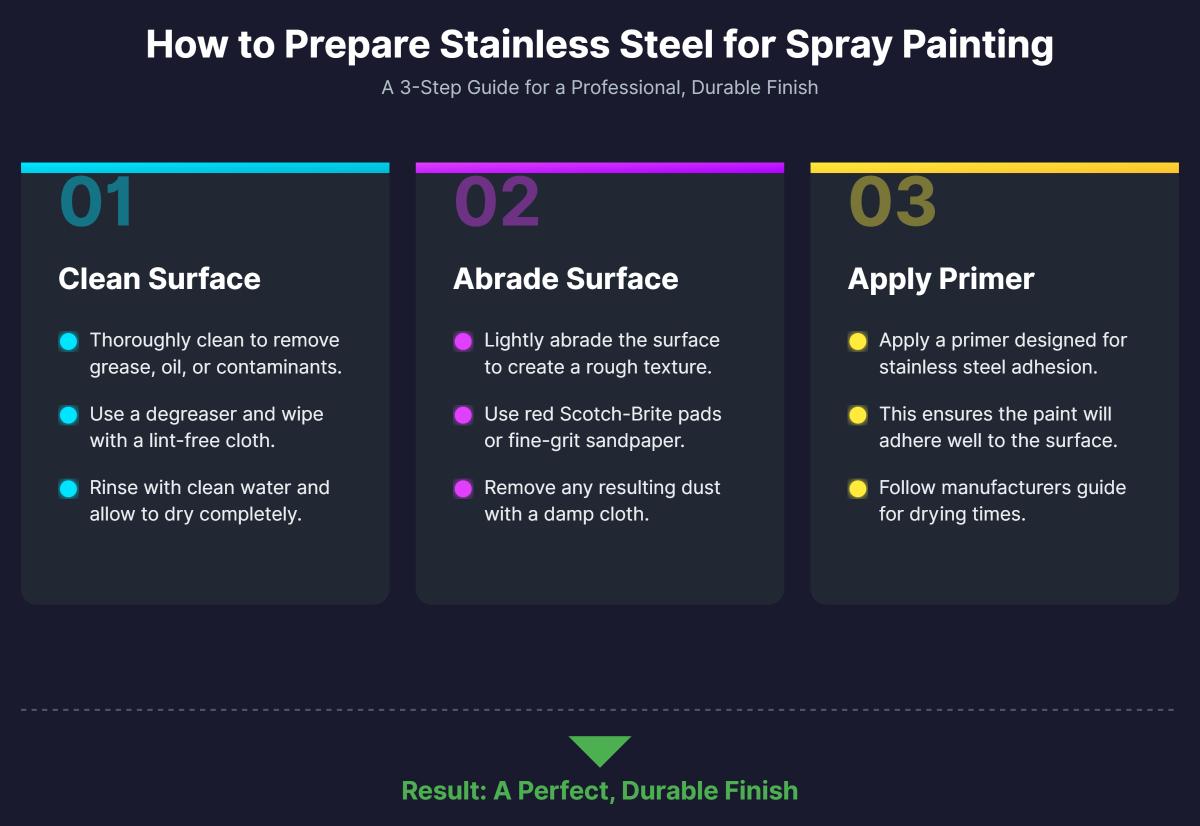 How to Prepare Stainless Steel for Spray Painting

A 3-Step Guide for a Professional, Durable Finish

01

Clean Surface

Thoroughly clean to remove grease, oil, or contaminants.

Use a degreaser and wipe with a lint-free cloth.

Rinse with clean water and allow to dry completely.

02

Abrade Surface

Lightly abrade the surface to create a rough texture.

Use red Scotch-Brite pads or fine-grit sandpaper.

Remove any resulting dust with a damp cloth.

03

Apply Primer

Apply a primer designed for stainless steel adhesion.

This ensures the paint will adhere well to the surface.

Follow manufacturers guide for drying times.

Result: A Perfect, Durable Finish