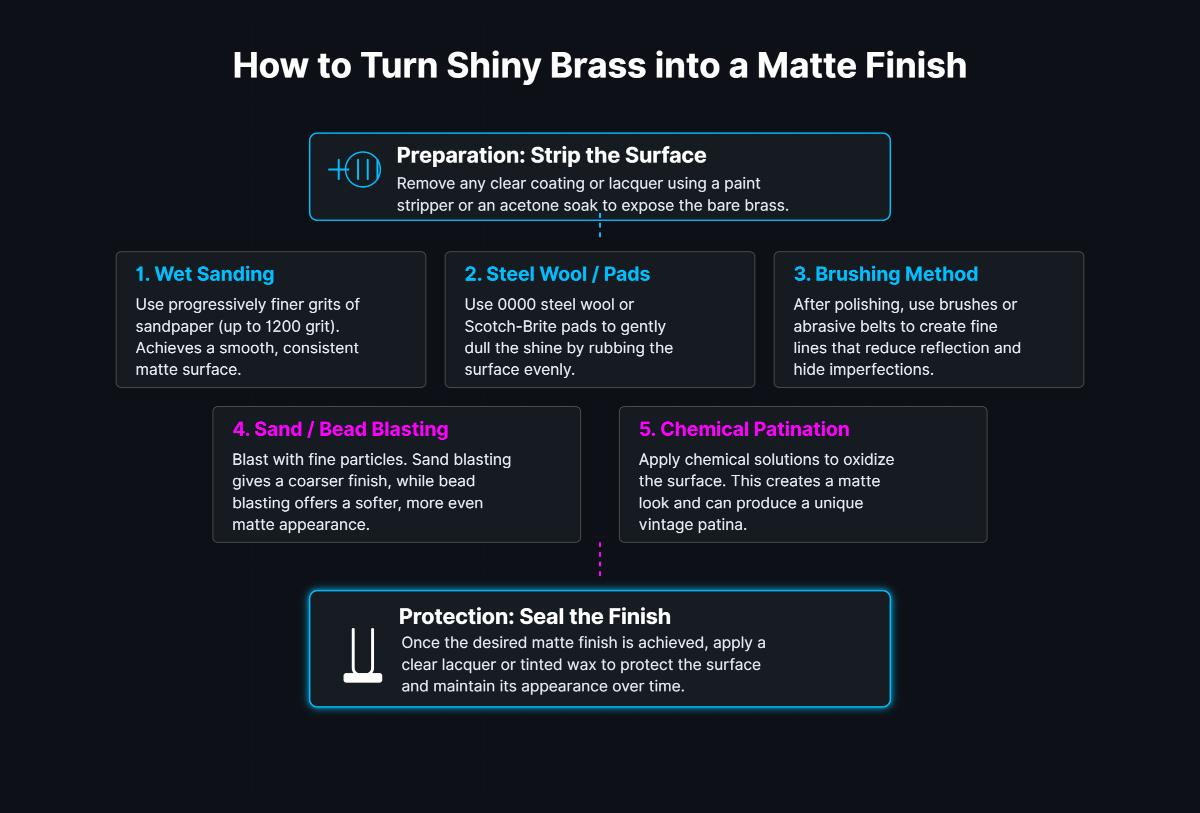 How to Turn Shiny Brass into a Matte Finish

Preparation: Strip the Surface
Remove any clear coating or lacquer using a paint stripper or an acetone soak to expose the bare brass.

1. Wet Sanding
Use progressively finer grits of sandpaper (up to 1200 grit). Achieves a smooth, consistent matte surface.

2. Steel Wool / Pads
Use 0000 steel wool or Scotch-Brite pads to gently dull the shine by rubbing the surface evenly.

3. Brushing Method
After polishing, use brushes or abrasive belts to create fine lines that reduce reflection and hide imperfections.

4. Sand / Bead Blasting
Blast with fine particles. Sand blasting gives a coarser finish, while bead blasting offers a softer, more even matte appearance.

5. Chemical Patination
Apply chemical solutions to oxidize the surface. This creates a matte look and can produce a unique vintage patina.

Protection: Seal the Finish
Once the desired matte finish is achieved, apply a clear lacquer or tinted wax to protect the surface and maintain its appearance over time.