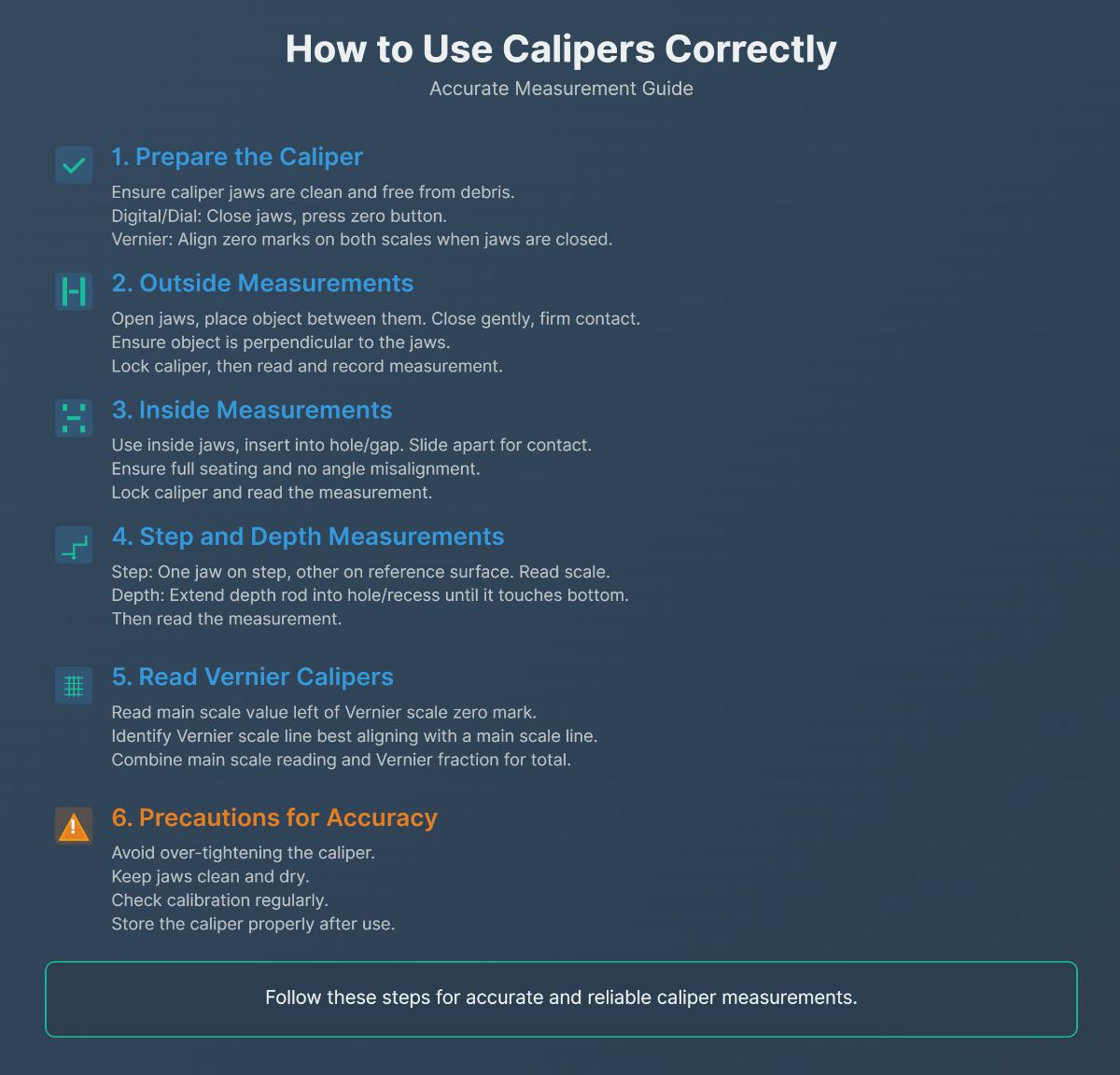 How to Use Calipers Correctly
Accurate Measurement Guide

1. Prepare the Caliper
Ensure caliper jaws are clean and free from debris.
Digital/Dial: Close jaws, press zero button.
Vernier: Align zero marks on both scales when jaws are closed.

2. Outside Measurements
Open jaws, place object between them. Close gently, firm contact.
Ensure object is perpendicular to the jaws.
Lock caliper, then read and record measurement.

3. Inside Measurements
Use inside jaws, insert into hole/gap. Slide apart for contact.
Ensure full seating and no angle misalignment.
Lock caliper and read the measurement.

4. Step and Depth Measurements
Step: One jaw on step, other on reference surface. Read scale.
Depth: Extend depth rod into hole/recess until it touches bottom.
Then read the measurement.

5. Read Vernier Calipers
Read main scale value left of Vernier scale zero mark.
Identify Vernier scale line best aligning with a main scale line.
Combine main scale reading and Vernier fraction for total.

6. Precautions for Accuracy
Avoid over-tightening the caliper.
Keep jaws clean and dry.
Check calibration regularly.
Store the caliper properly after use.

Follow these steps for accurate and reliable caliper measurements.