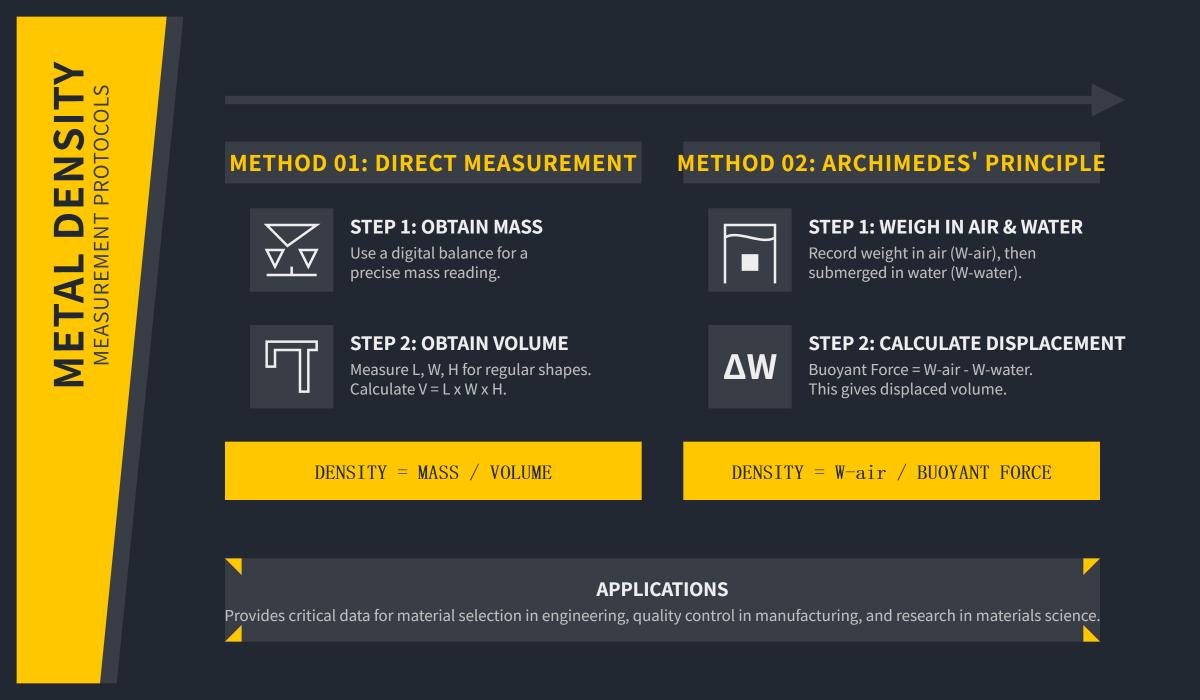 METAL DENSITY
MEASUREMENT PROTOCOLS

METHOD 01: DIRECT MEASUREMENT

STEP 1: OBTAIN MASS
Use a digital balance for a precise mass reading.

STEP 2: OBTAIN VOLUME
Measure L, W, H for regular shapes. Calculate V = L x W x H.

DENSITY = MASS / VOLUME

METHOD 02: ARCHIMEDES' PRINCIPLE

STEP 1: WEIGH IN AIR & WATER
Record weight in air (W-air), then submerged in water (W-water).

ΔW

STEP 2: CALCULATE DISPLACEMENT
Buoyant Force = W-air - W-water. This gives displaced volume.

DENSITY = W-air / BUOYANT FORCE

APPLICATIONS
Provides critical data for material selection in engineering, quality control in manufacturing, and research in materials science.