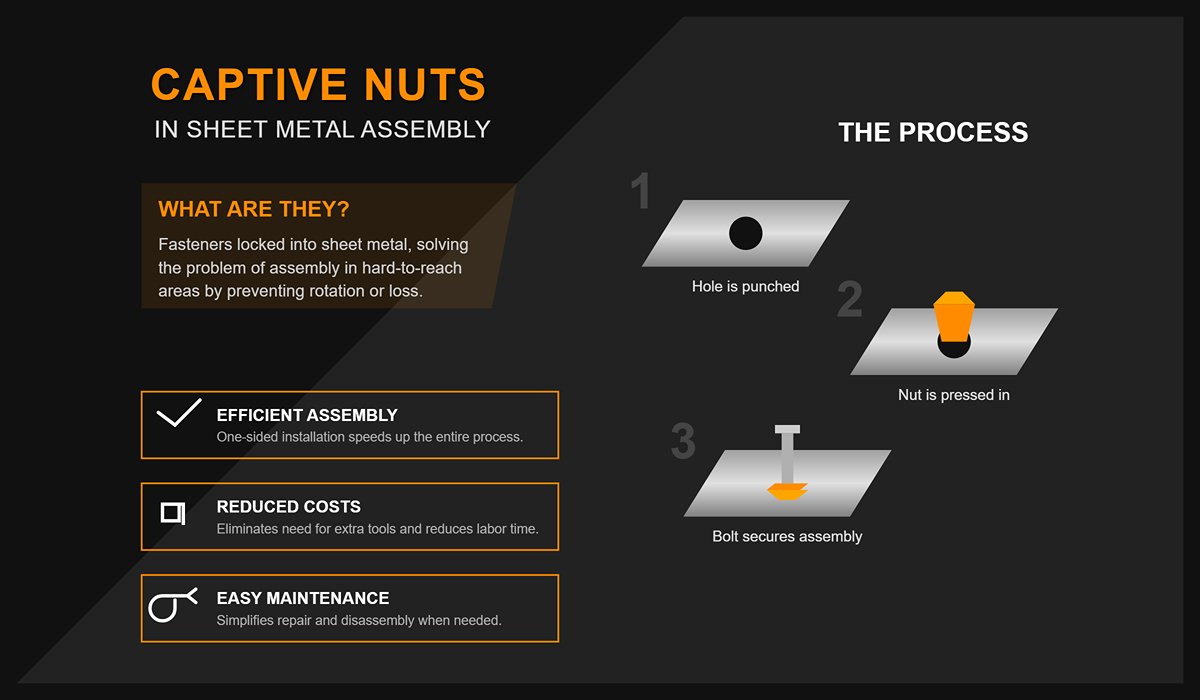 CAPTIVE NUTS
IN SHEET METAL ASSEMBLY

WHAT ARE THEY?
Fasteners locked into sheet metal, solving the problem of assembly in hard-to-reach areas by preventing rotation or loss.

EFFICIENT ASSEMBLY
One-sided installation speeds up the entire process.

REDUCED COSTS
Eliminates need for extra tools and reduces labor time.

EASY MAINTENANCE
Simplifies repair and disassembly when needed.

THE PROCESS

1
Hole is punched

2
Nut is pressed in

3
Bolt secures assembly