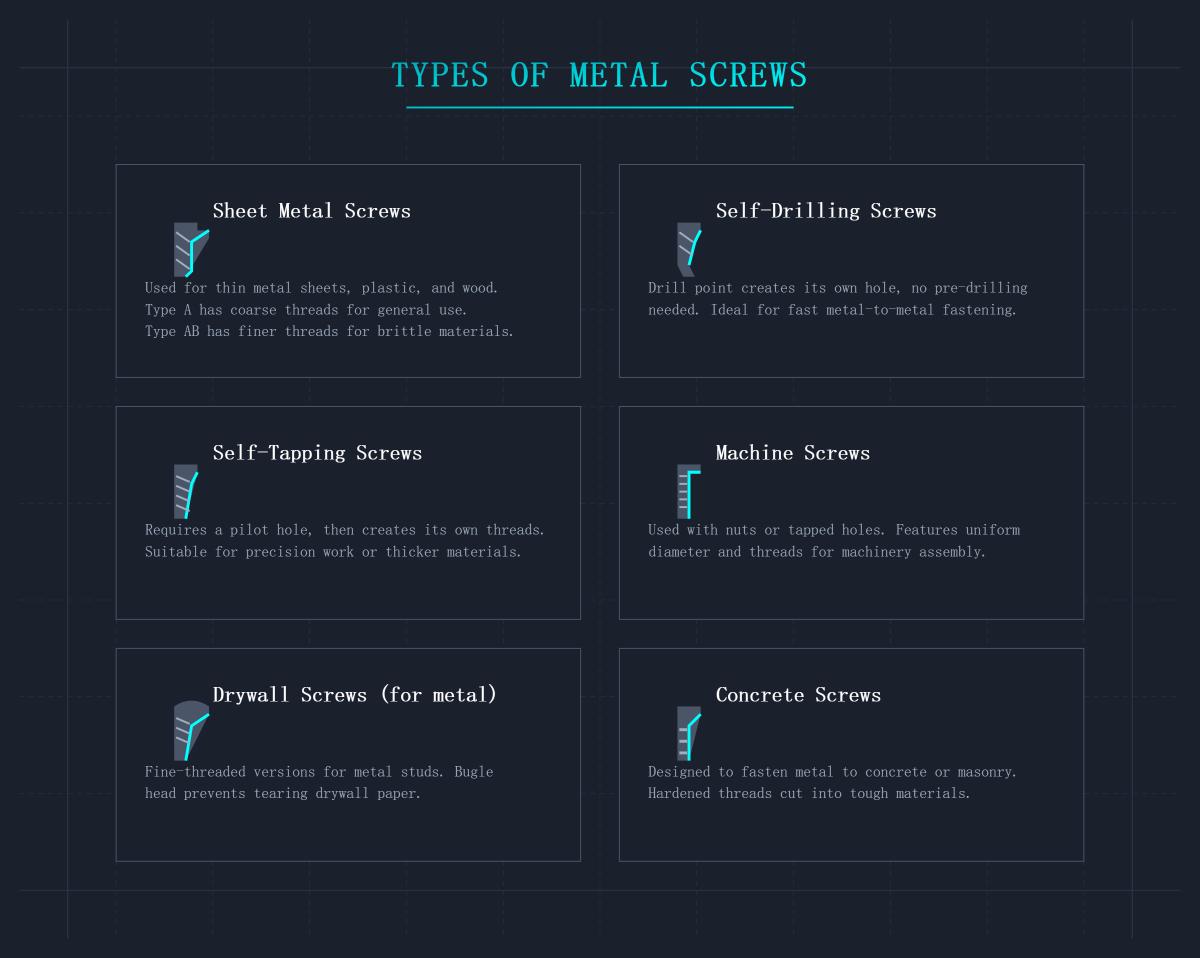 TYPES OF METAL SCREWS

Sheet Metal Screws

Used for thin metal sheets, plastic, and wood. Type A has coarse threads for general use. Type AB has finer threads for brittle materials.

Self-Drilling Screws

Drill point creates its own hole, no pre-drilling needed. Ideal for fast metal-to-metal fastening.

Self-Tapping Screws

Requires a pilot hole, then creates its own threads. Suitable for precision work or thicker materials.

Machine Screws

Used with nuts or tapped holes. Features uniform diameter and threads for machinery assembly.

Drywall Screws (for metal)

Fine-threaded versions for metal studs. Bugle head prevents tearing drywall paper.

Concrete Screws

Designed to fasten metal to concrete or masonry. Hardened threads cut into tough materials.