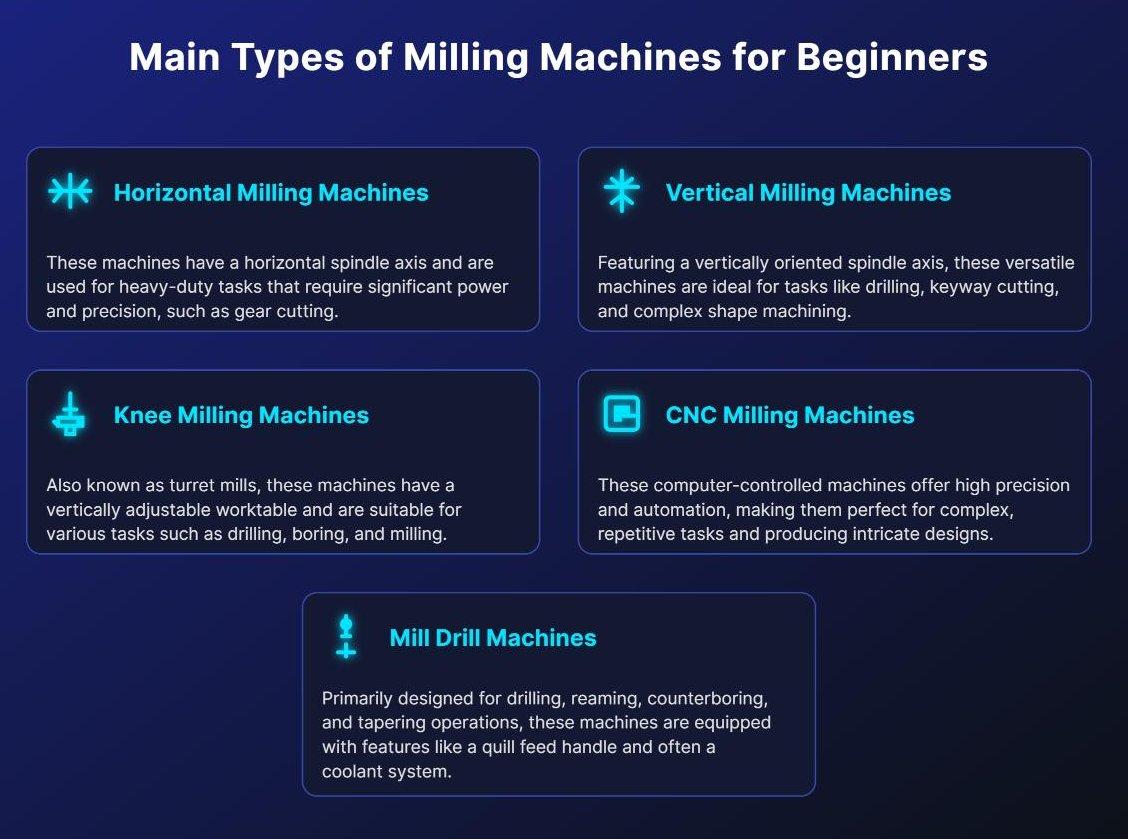 Main Types of Milling Machines for Beginners

Horizontal Milling Machines

These machines have a horizontal spindle axis and are used for heavy-duty tasks that require significant power and precision, such as gear cutting.

Vertical Milling Machines

Featuring a vertically oriented spindle axis, these versatile machines are ideal for tasks like drilling, keyway cutting, and complex shape machining.

Knee Milling Machines

Also known as turret mills, these machines have a vertically adjustable worktable and are suitable for various tasks such as drilling, boring, and milling.

CNC Milling Machines

These computer-controlled machines offer high precision and automation, making them perfect for complex, repetitive tasks and producing intricate designs.

Mill Drill Machines

Primarily designed for drilling, reaming, counterboring, and tapering operations, these machines are equipped with features like a quill feed handle and often a coolant system.