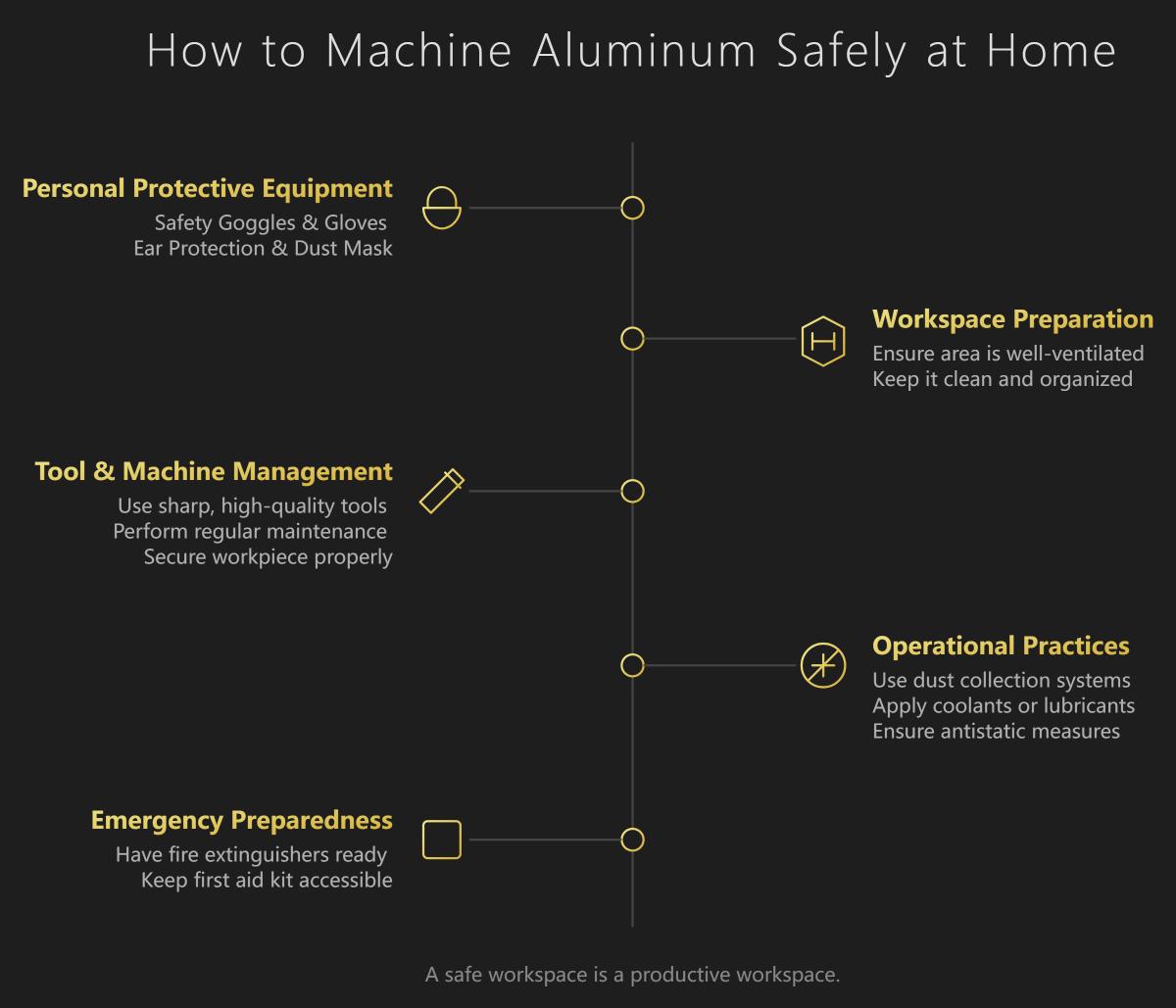 How to Machine Aluminum Safely at Home

Personal Protective Equipment
Safety Goggles & Gloves
Ear Protection & Dust Mask

Workspace Preparation
Ensure area is well-ventilated
Keep it clean and organized

Tool & Machine Management
Use sharp, high-quality tools
Perform regular maintenance
Secure workpiece properly

Operational Practices
Use dust collection systems
Apply coolants or lubricants
Ensure antistatic measures

Emergency Preparedness
Have fire extinguishers ready
Keep first aid kit accessible

A safe workspace is a productive workspace.