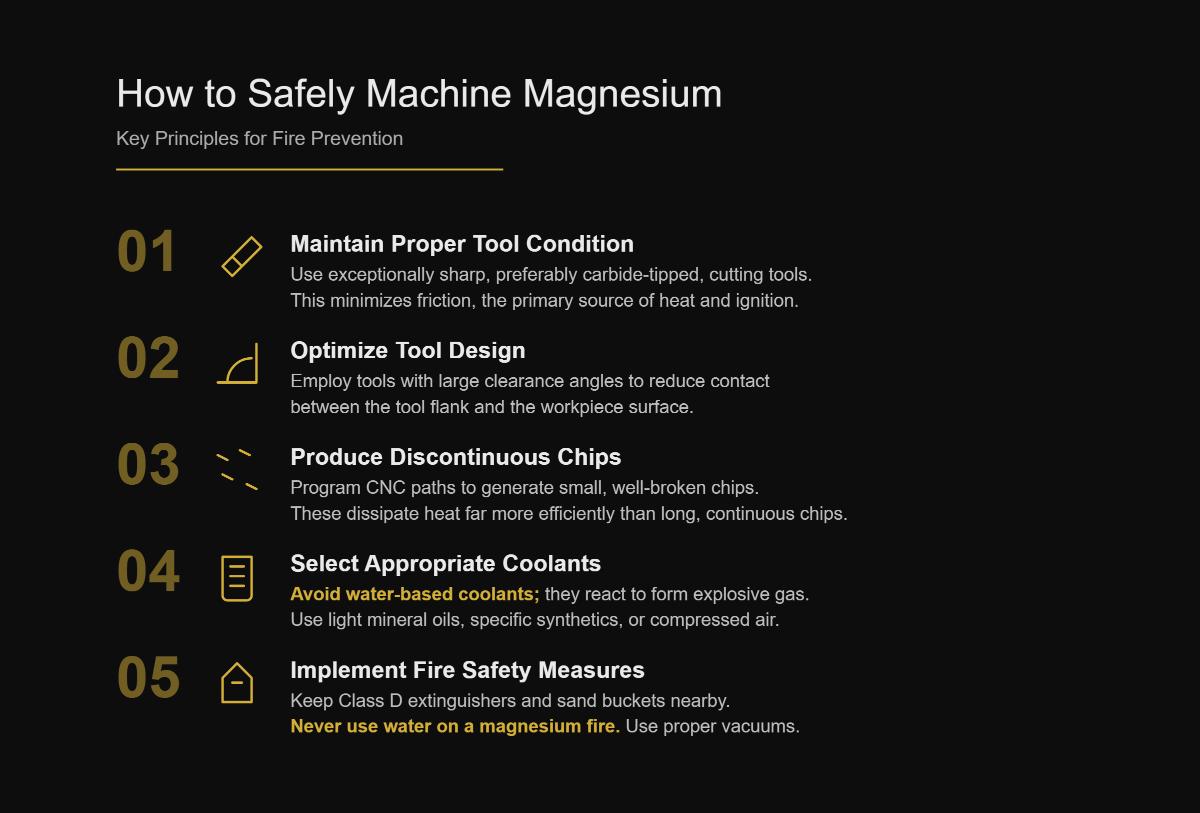 How to Safely Machine Magnesium

Key Principles for Fire Prevention

01

Maintain Proper Tool Condition

Use exceptionally sharp, preferably carbide-tipped, cutting tools. This minimizes friction, the primary source of heat and ignition.

02

Optimize Tool Design

Employ tools with large clearance angles to reduce contact between the tool flank and the workpiece surface.

03

Produce Discontinuous Chips

Program CNC paths to generate small, well-broken chips. These dissipate heat far more efficiently than long, continuous chips.

04

Select Appropriate Coolants

Avoid water-based coolants; they react to form explosive gas. Use light mineral oils, specific synthetics, or compressed air.

05

Implement Fire Safety Measures

Keep Class D extinguishers and sand buckets nearby. Never use water on a magnesium fire. Use proper vacuums.