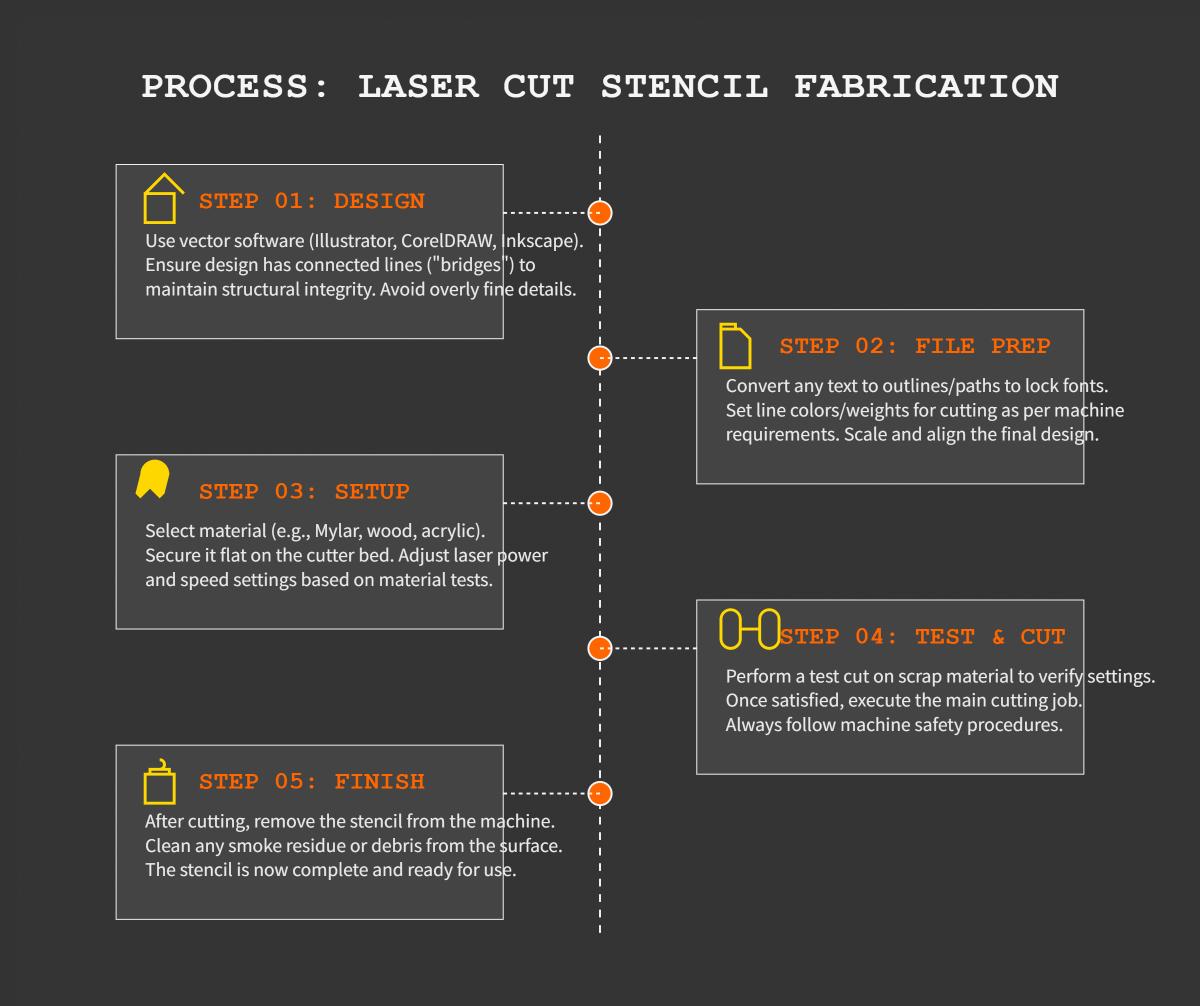 PROCESS: LASER CUT STENCIL FABRICATION

STEP 01: DESIGN

Use vector software (Illustrator, CorelDRAW, Inkscape). Ensure design has connected lines ("bridges") to maintain structural integrity. Avoid overly fine details.

STEP 02: FILE PREP

Convert any text to outlines/paths to lock fonts. Set line colors/weights for cutting as per machine requirements. Scale and align the final design.

STEP 03: SETUP

Select material (e.g., Mylar, wood, acrylic). Secure it flat on the cutter bed. Adjust laser power and speed settings based on material tests.

STEP 04: TEST & CUT

Perform a test cut on scrap material to verify settings. Once satisfied, execute the main cutting job. Always follow machine safety procedures.

STEP 05: FINISH

After cutting, remove the stencil from the machine. Clean any smoke residue or debris from the surface. The stencil is now complete and ready for use.